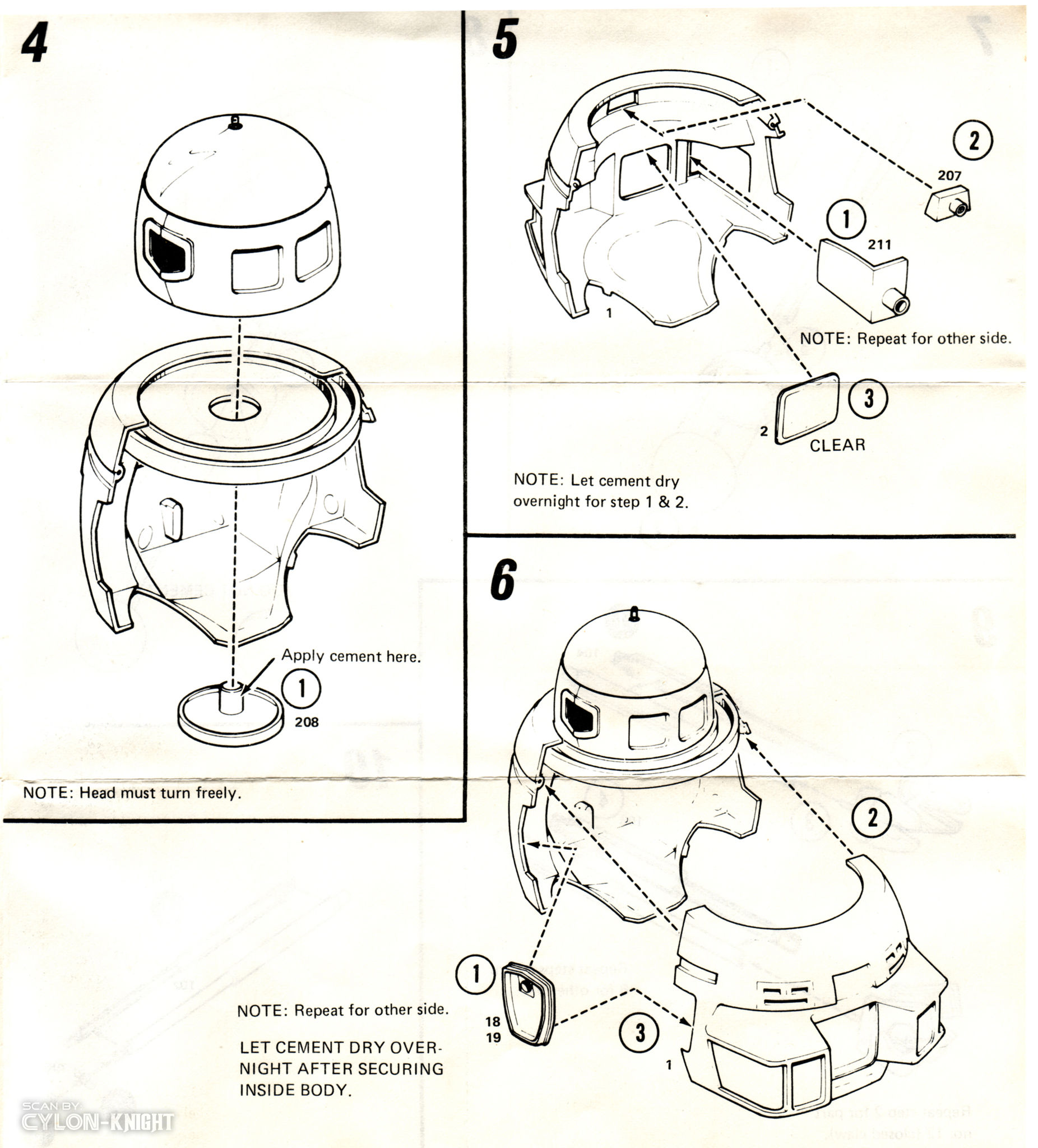 4

Apply cement here.

1

208

NOTE: Head must turn freely.

5

2

207

1

211

1

NOTE: Repeat for other side.

3

2

CLEAR

NOTE: Let cement dry overnight for step 1 & 2.

6

2

1

18
19

3

1

NOTE: Repeat for other side.

LET CEMENT DRY OVERNIGHT AFTER SECURING INSIDE BODY.

SCAN BY:
CYLON-KNIGHT